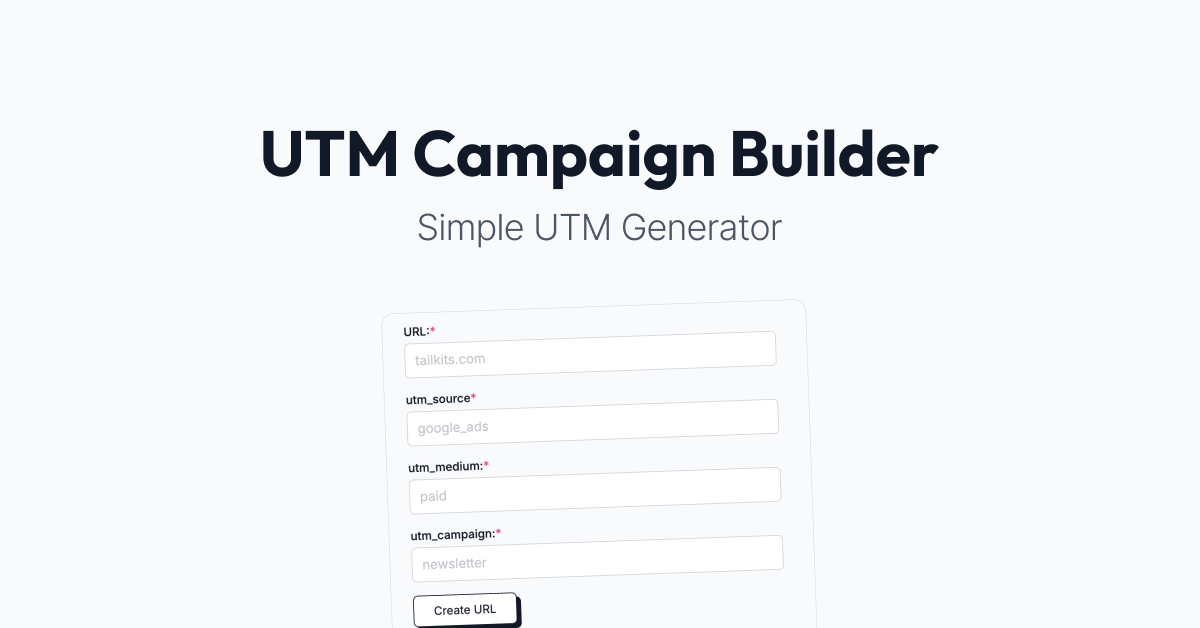 UTM Campaign Builder

Simple UTM Generator

URL:*

tailkits.com

utm_source*

google_ads

utm_medium:*

paid

utm_campaign:*

newsletter

Create URL